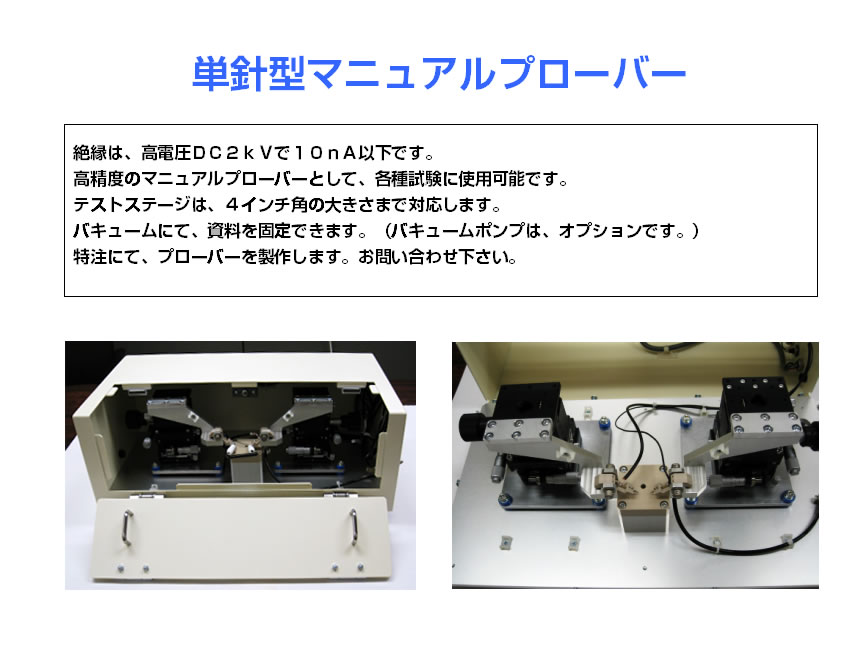 単針型マニュアルプローバー

絶縁は、高電圧ＤＣ２ｋＶで１０ｎＡ以下です。
高精度のマニュアルプローバーとして、各種試験に使用可能です。
テストステージは、４インチ角の大きさまで対応します。
バキュームにて、資料を固定できます。（バキュームポンプは、オプションです。）
特注にて、プローバーを製作します。お問い合わせ下さい。